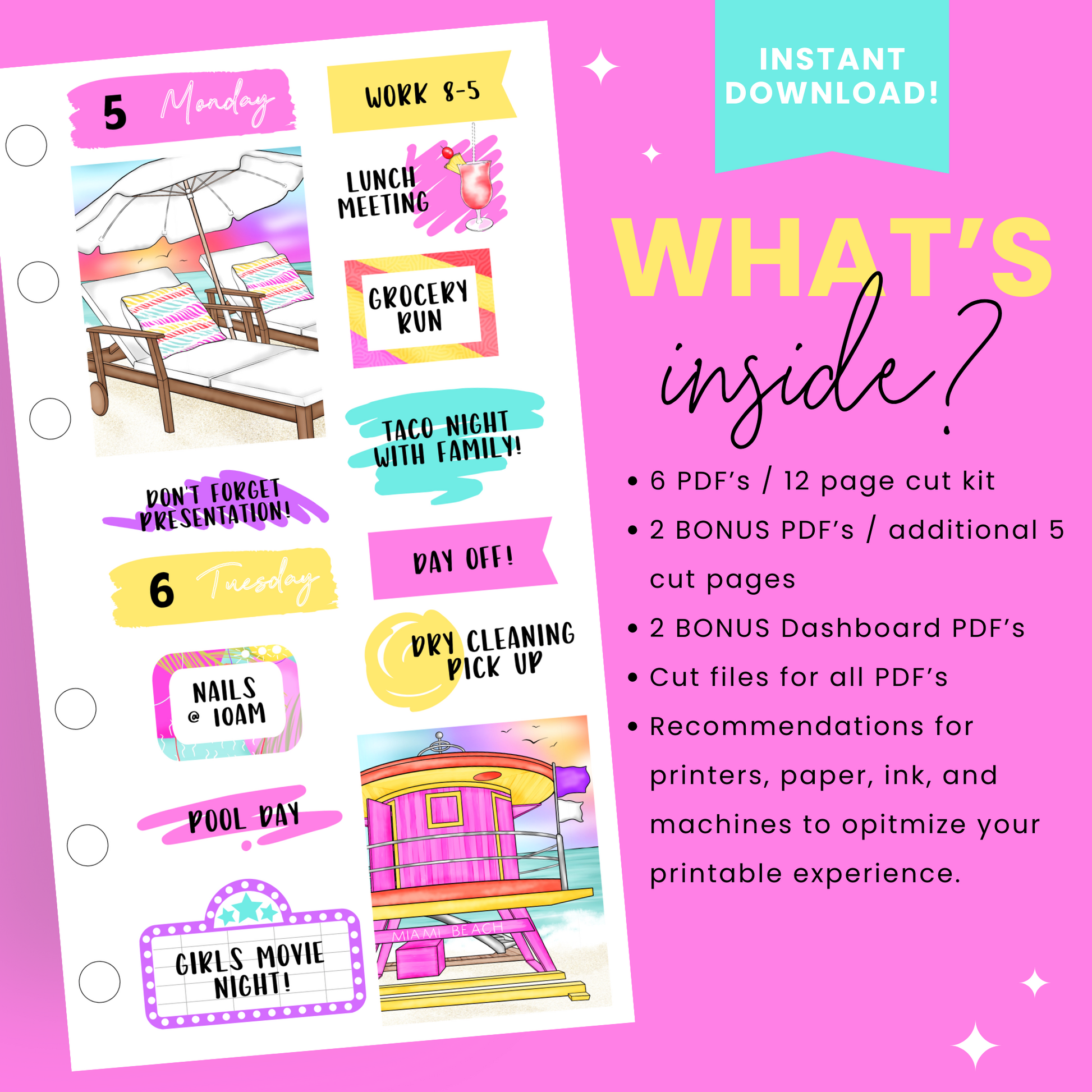 5 Monday

WORK 8-5

LUNCH MEETING

GROCERY RUN

TACO NIGHT WITH FAMILY!

DON'T FORGET PRESENTATION!

6 Tuesday

DAY OFF!

DRY CLEANING PICK UP

NAILS @ 10AM

POOL DAY

GIRLS MOVIE NIGHT!

MIAMI BEACH

INSTANT DOWNLOAD!

WHAT'S inside?

• 6 PDF's / 12 page cut kit
• 2 BONUS PDF's / additional 5 cut pages
• 2 BONUS Dashboard PDF's
• Cut files for all PDF's
• Recommendations for printers, paper, ink, and machines to opitmize your printable experience.