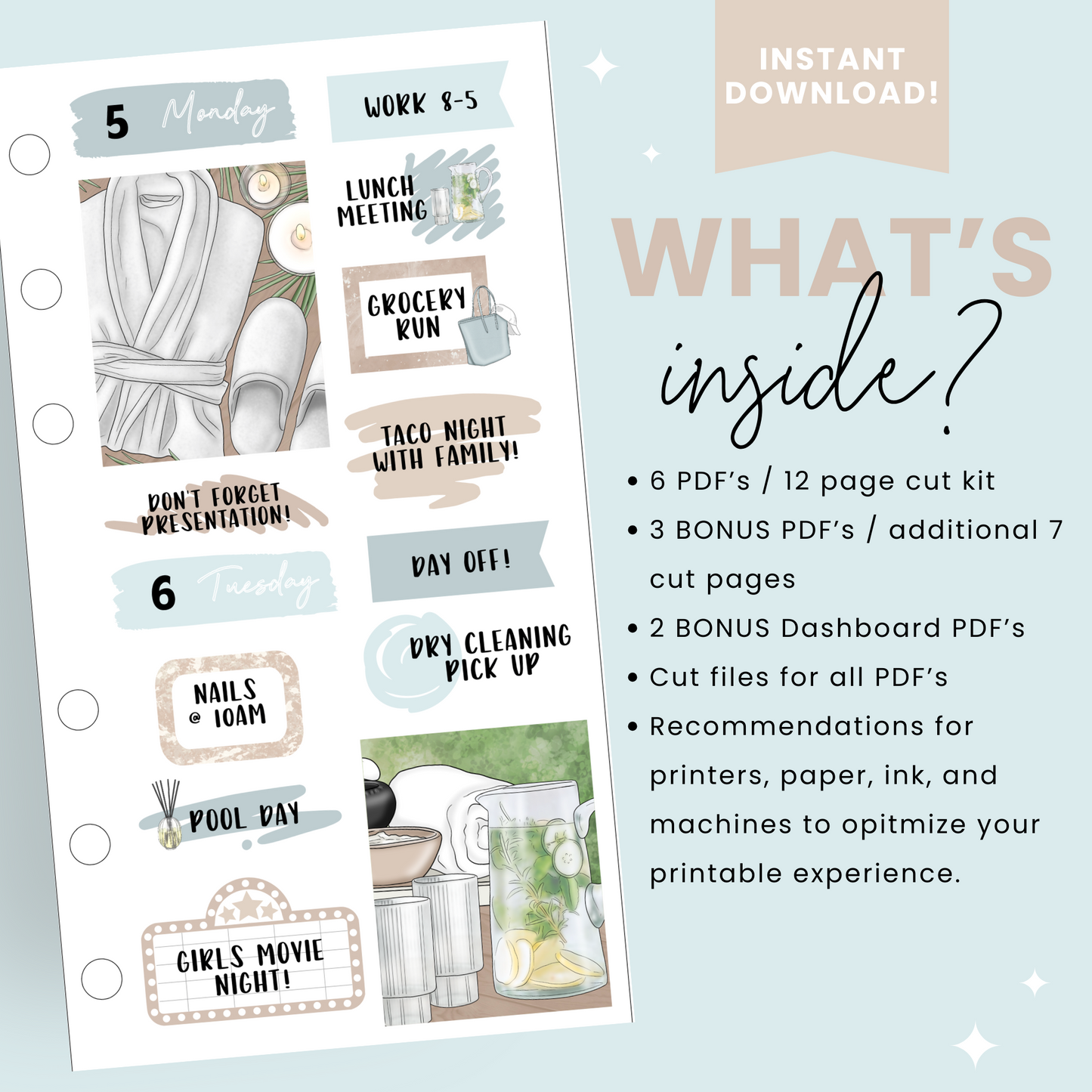 5 Monday

WORK 8-5

LUNCH MEETING

GROCERY RUN

TACO NIGHT WITH FAMILY!

DON'T FORGET PRESENTATION!

6 Tuesday

DAY OFF!

DRY CLEANING PICK UP

NAILS @ 10AM

POOL DAY

GIRLS MOVIE NIGHT!

INSTANT DOWNLOAD!

WHAT'S inside?

• 6 PDF's / 12 page cut kit
• 3 BONUS PDF's / additional 7 cut pages
• 2 BONUS Dashboard PDF's
• Cut files for all PDF's
• Recommendations for printers, paper, ink, and machines to opitmize your printable experience.